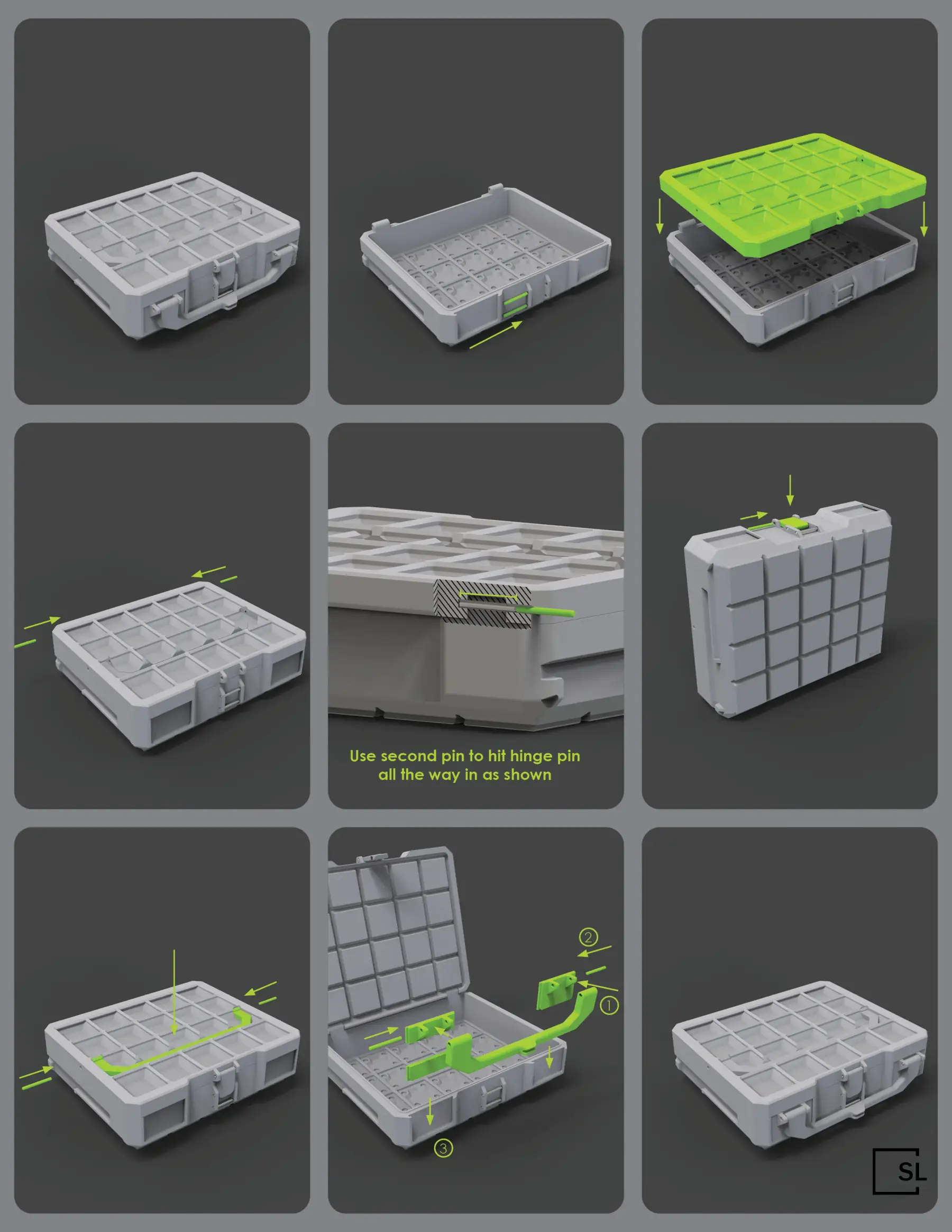 Use second pin to hit hinge pin all the way in as shown

②
①
③

SL